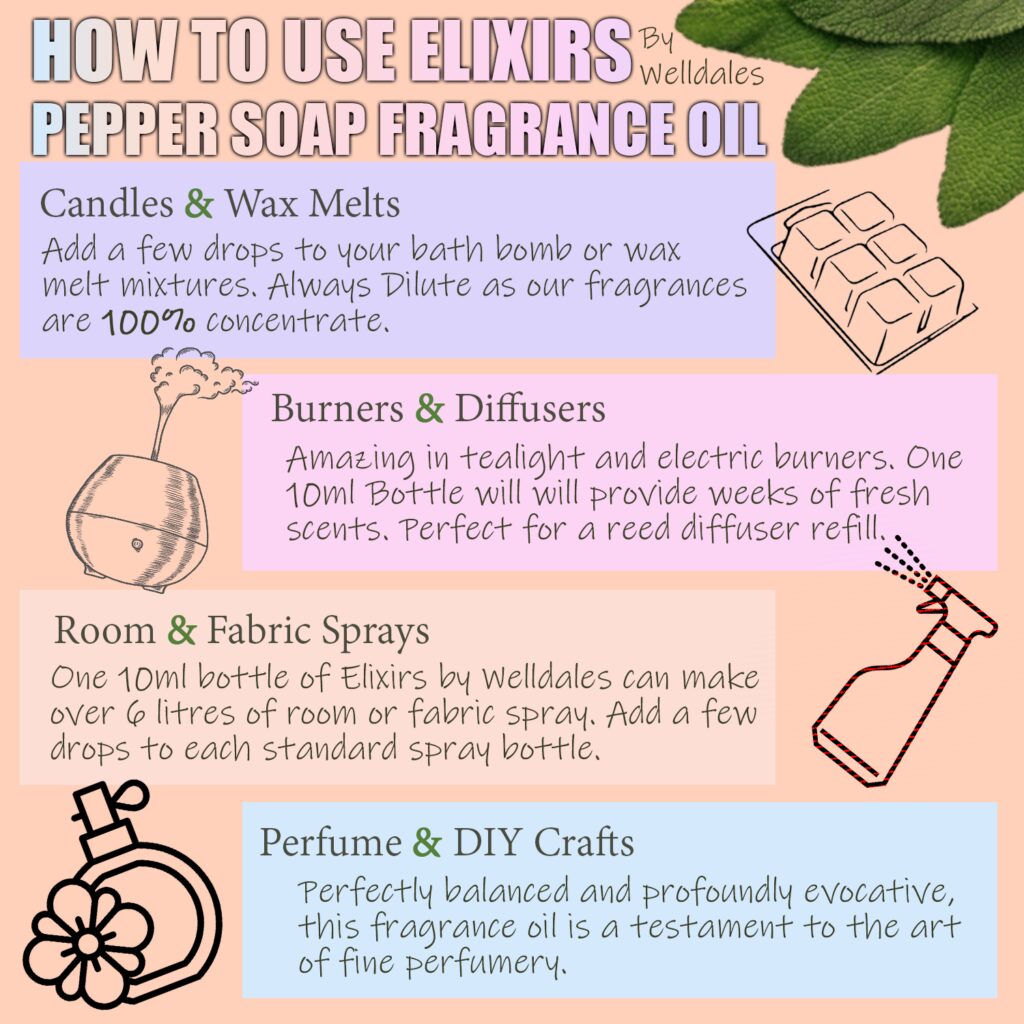 HOW TO USE ELIXIRS By Welldales
PEPPER SOAP FRAGRANCE OIL

Candles & Wax Melts
Add a few drops to your bath bomb or wax melt mixtures. Always Dilute as our fragrances are 100% concentrate.

Burners & Diffusers
Amazing in tealight and electric burners. One 10ml Bottle will will provide weeks of fresh scents. Perfect for a reed diffuser refill.

Room & Fabric Sprays
One 10ml bottle of Elixirs by Welldales can make over 6 litres of room or fabric spray. Add a few drops to each standard spray bottle.

Perfume & DIY Crafts
Perfectly balanced and profoundly evocative, this fragrance oil is a testament to the art of fine perfumery.